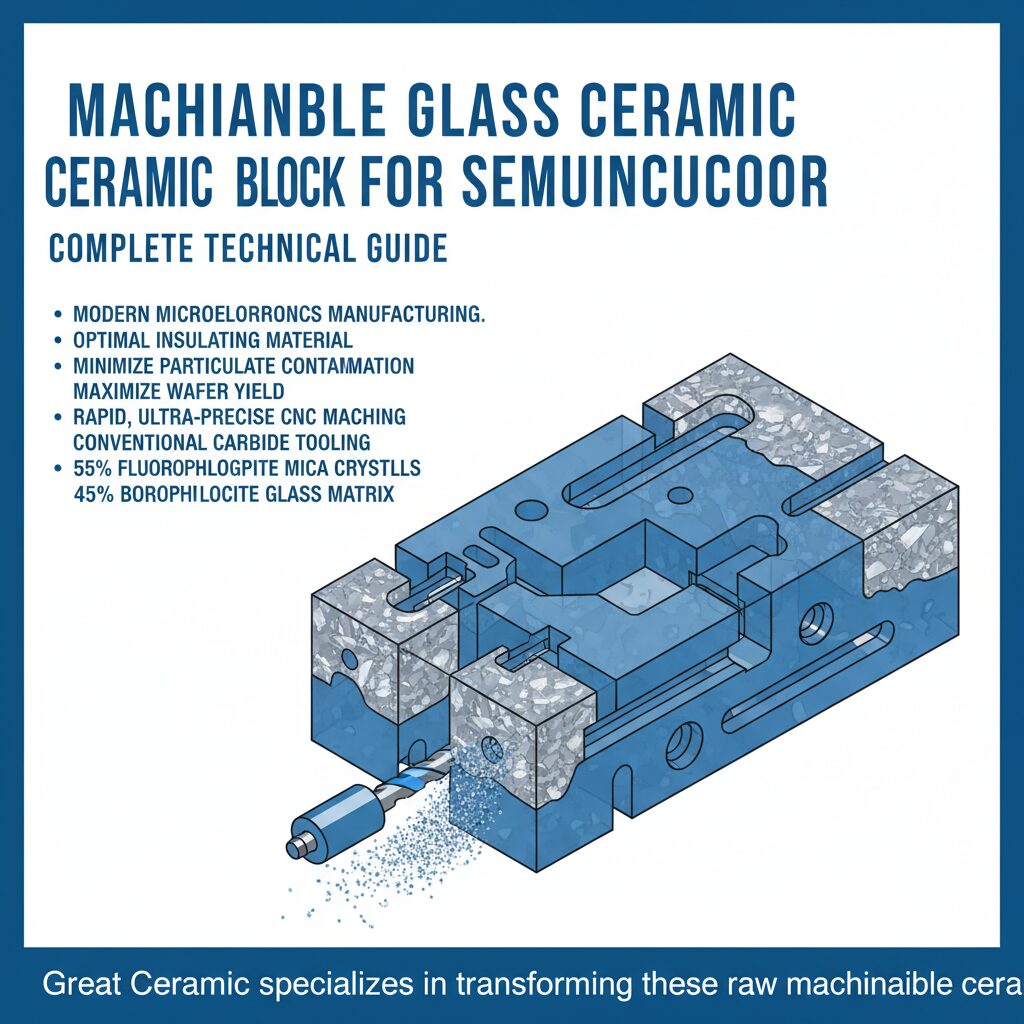 MACHIANBLE GLASS CERAMIC
CERAMIC BLOCK FOR SEMUINCUCOOR

COMPLETE TECHNICAL GUIDE

• MODERN MICROELORRONCS MANUFACTURING.
• OPTIMAL INSULATING MATERIAL
• MINIMIZE PARTICULATE CONTAMMATION MAXIMIZE WAFER YIELD
• RAPID, ULTRA-PRECISE CNC MACHING CONVENTIONAL CARBIDE TOOLING
• 55% FLUOROPHLOGPITE MICA CRYSTLLS 45% BOROPHILOCITE GLASS MATRIX

Great Ceramic specializes in transforming these raw machinaible cera